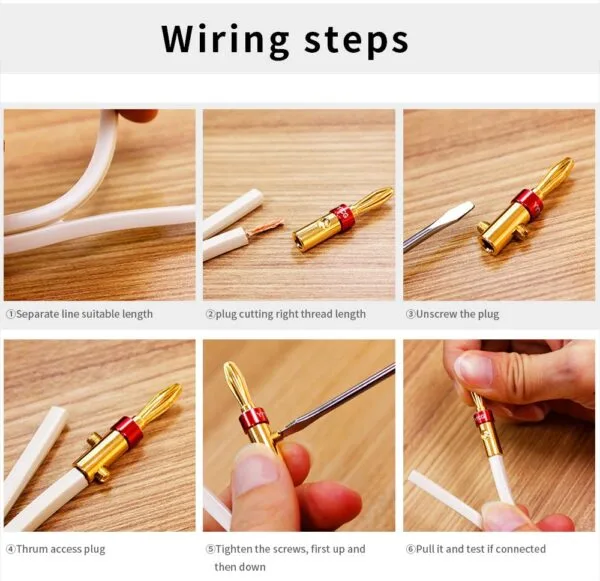 Wiring steps

①Separate line suitable length

②plug cutting right thread length

③Unscrew the plug

④Thrum access plug

⑤Tighten the screws, first up and then down

⑥Pull it and test if connected